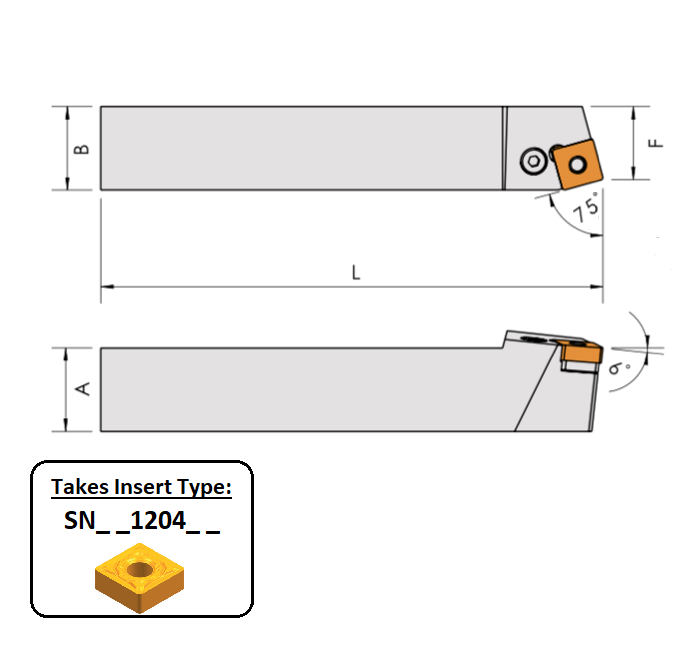 B

F

75°

L

A

6°

Takes Insert Type:

SN_ _1204_ _